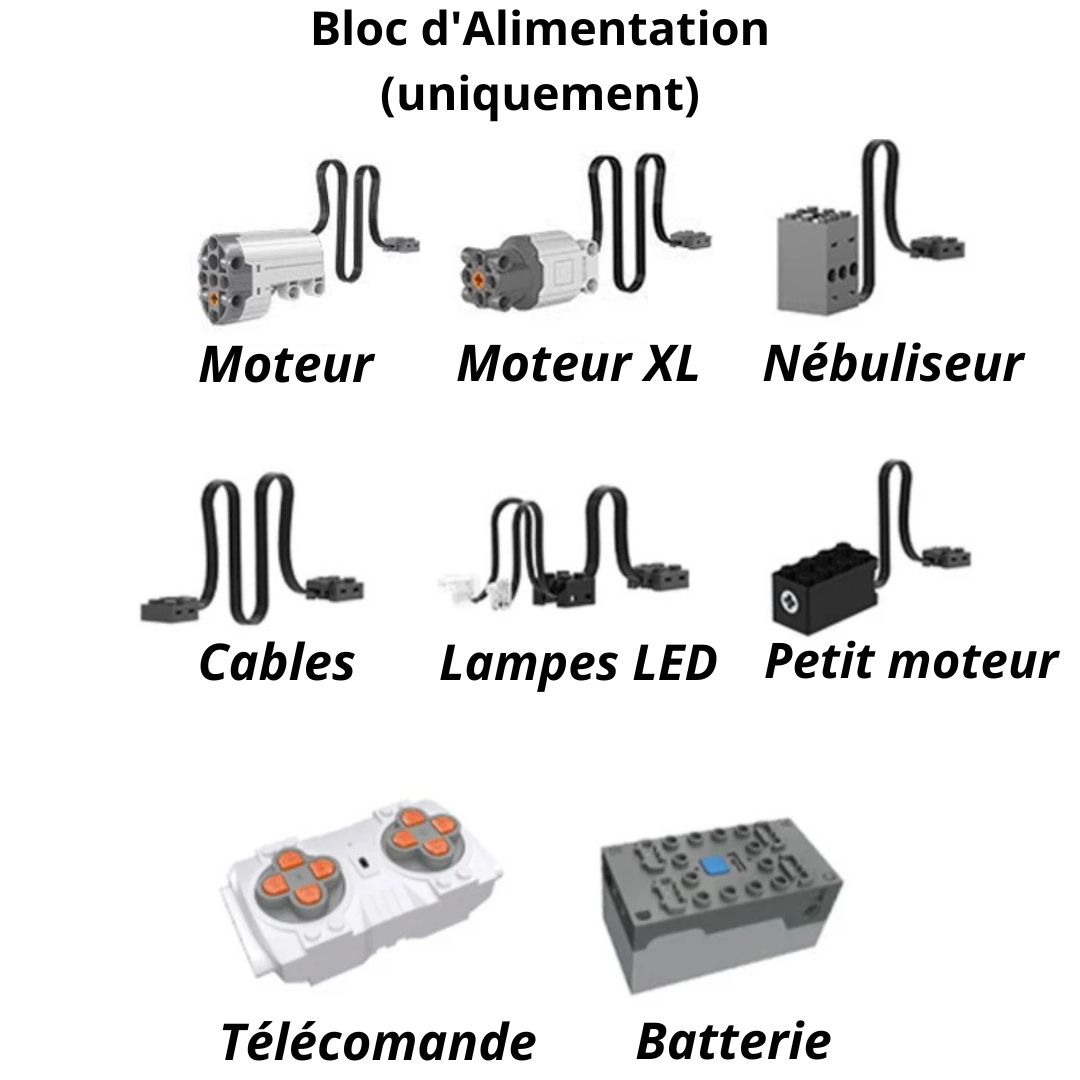 Bloc d'Alimentation
(uniquement)

Moteur

Moteur XL

Nébuliseur

Cables

Lampes LED

Petit moteur

Télécomande

Batterie